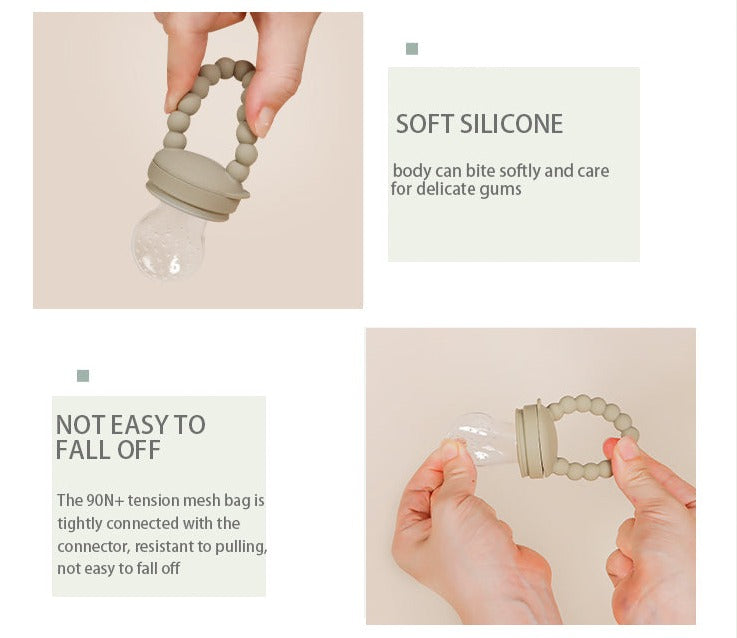 SOFT SILICONE

body can bite softly and care for delicate gums

NOT EASY TO FALL OFF

The 90N+ tension mesh bag is tightly connected with the connector, resistant to pulling, not easy to fall off